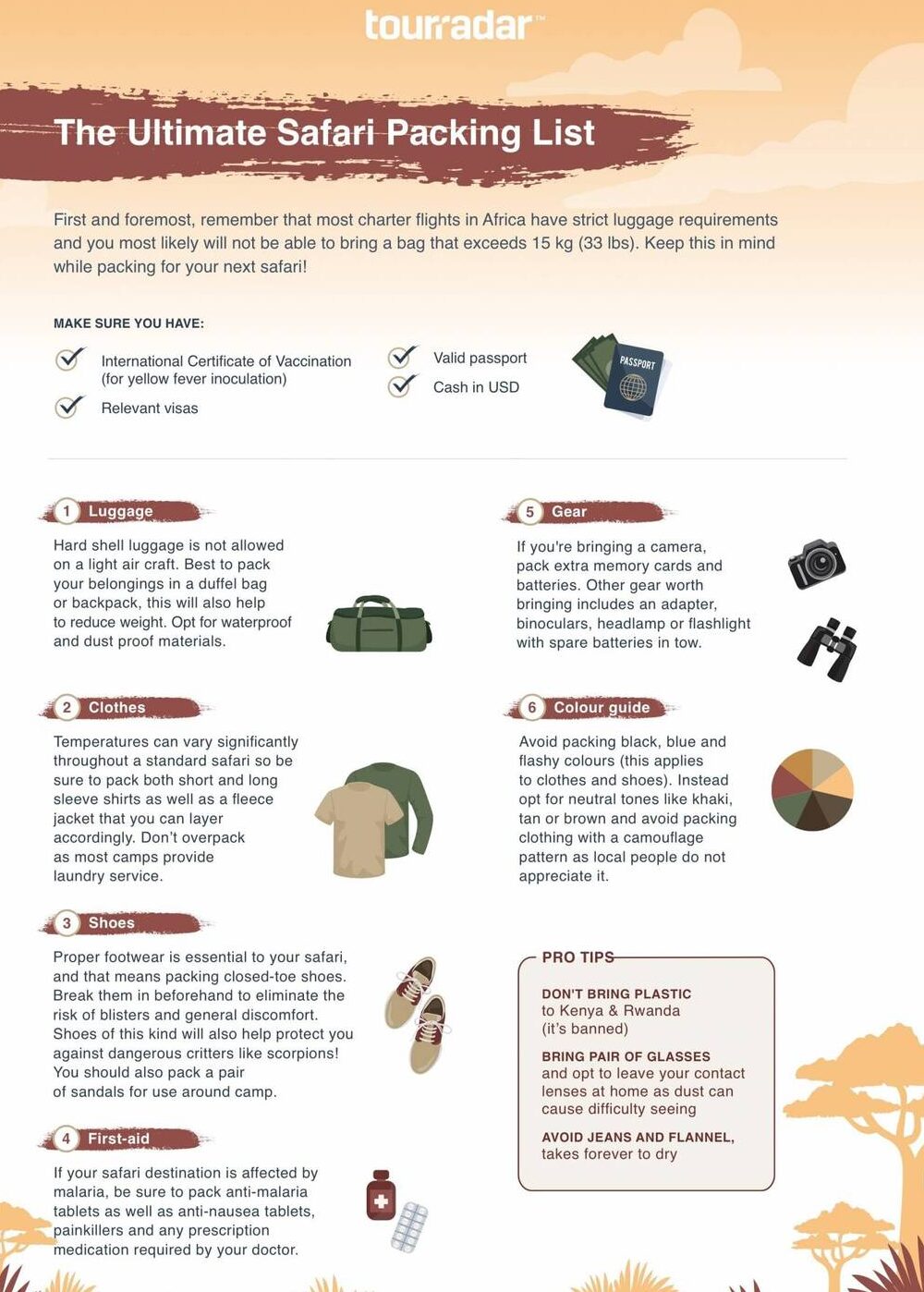 tourradar™

The Ultimate Safari Packing List

First and foremost, remember that most charter flights in Africa have strict luggage requirements and you most likely will not be able to bring a bag that exceeds 15 kg (33 lbs). Keep this in mind while packing for your next safari!

MAKE SURE YOU HAVE:

International Certificate of Vaccination (for yellow fever inoculation)

Relevant visas

Valid passport

Cash in USD

PASSPORT

1 Luggage

Hard shell luggage is not allowed on a light air craft. Best to pack your belongings in a duffel bag or backpack, this will also help to reduce weight. Opt for waterproof and dust proof materials.

2 Clothes

Temperatures can vary significantly throughout a standard safari so be sure to pack both short and long sleeve shirts as well as a fleece jacket that you can layer accordingly. Don't overpack as most camps provide laundry service.

3 Shoes

Proper footwear is essential to your safari, and that means packing closed-toe shoes. Break them in beforehand to eliminate the risk of blisters and general discomfort. Shoes of this kind will also help protect you against dangerous critters like scorpions! You should also pack a pair of sandals for use around camp.

4 First-aid

If your safari destination is affected by malaria, be sure to pack anti-malaria tablets as well as anti-nausea tablets, painkillers and any prescription medication required by your doctor.

5 Gear

If you're bringing a camera, pack extra memory cards and batteries. Other gear worth bringing includes an adapter, binoculars, headlamp or flashlight with spare batteries in tow.

6 Colour guide

Avoid packing black, blue and flashy colours (this applies to clothes and shoes). Instead opt for neutral tones like khaki, tan or brown and avoid packing clothing with a camouflage pattern as local people do not appreciate it.

PRO TIPS

DON'T BRING PLASTIC to Kenya & Rwanda (it's banned)

BRING PAIR OF GLASSES and opt to leave your contact lenses at home as dust can cause difficulty seeing

AVOID JEANS AND FLANNEL, takes forever to dry