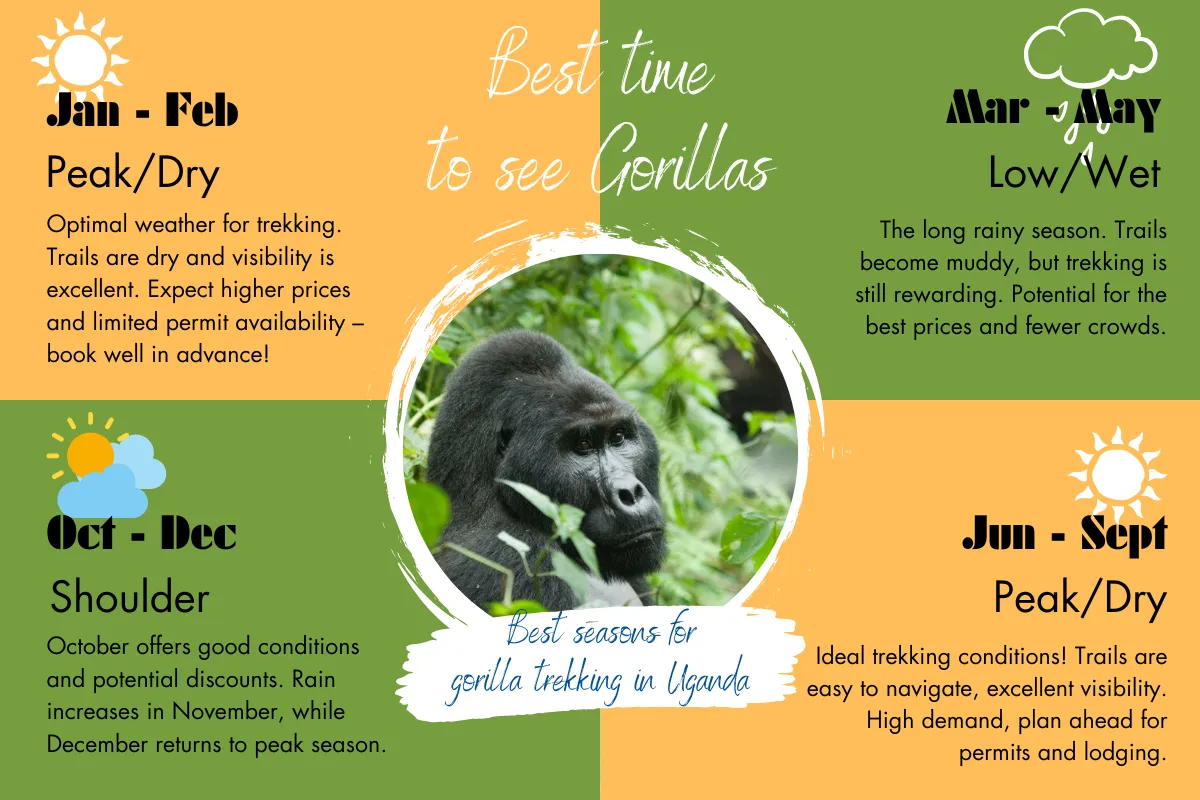 Best time to see Gorillas

Jan - Feb

Peak/Dry

Optimal weather for trekking. Trails are dry and visibility is excellent. Expect higher prices and limited permit availability – book well in advance!

Mar - May

Low/Wet

The long rainy season. Trails become muddy, but trekking is still rewarding. Potential for the best prices and fewer crowds.

Oct - Dec

Shoulder

October offers good conditions and potential discounts. Rain increases in November, while December returns to peak season.

Best seasons for gorilla trekking in Uganda

Jun - Sept

Peak/Dry

Ideal trekking conditions! Trails are easy to navigate, excellent visibility. High demand, plan ahead for permits and lodging.